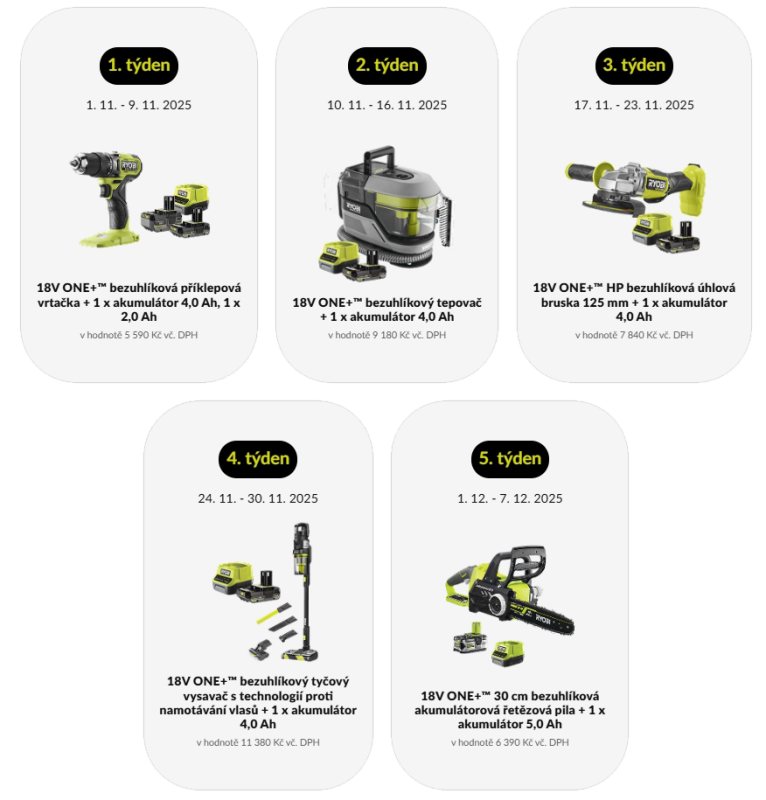 1. týden

1. 11. - 9. 11. 2025

18V ONE+™ bezuhlíková příklepová vrtačka + 1 x akumulátor 4,0 Ah, 1 x 2,0 Ah

v hodnotě 5 590 Kč vč. DPH

2. týden

10. 11. - 16. 11. 2025

18V ONE+™ bezuhlíkový tepovač + 1 x akumulátor 4,0 Ah

v hodnotě 9 180 Kč vč. DPH

3. týden

17. 11. - 23. 11. 2025

18V ONE+™ HP bezuhlíková úhlová bruska 125 mm + 1 x akumulátor 4,0 Ah

v hodnotě 7 840 Kč vč. DPH

4. týden

24. 11. - 30. 11. 2025

18V ONE+™ bezuhlíkový tyčový vysavač s technologií proti namotávání vlasů + 1 x akumulátor 4,0 Ah

v hodnotě 11 380 Kč vč. DPH

5. týden

1. 12. - 7. 12. 2025

18V ONE+™ 30 cm bezuhlíková akumulátorová řetězová pila + 1 x akumulátor 5,0 Ah

v hodnotě 6 390 Kč vč. DPH